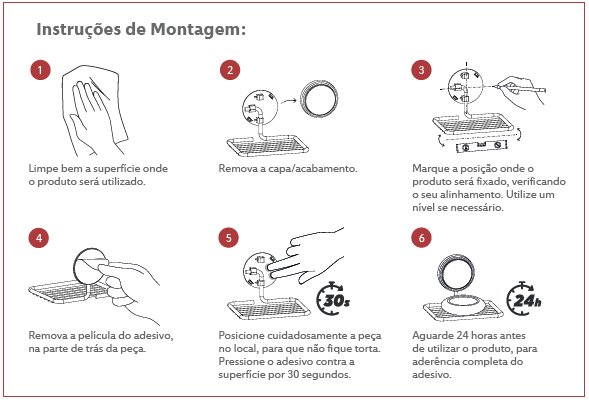 Instruções de Montagem:

1

Limpe bem a superfície onde o produto será utilizado.

2

Remova a capa/acabamento.

3

Marque a posição onde o produto será fixado, verificando o seu alinhamento. Utilize um nível se necessário.

4

Remova a película do adesivo, na parte de trás da peça.

5

30s

Posicione cuidadosamente a peça no local, para que não fique torta. Pressione o adesivo contra a superfície por 30 segundos.

6

24h

Aguarde 24 horas antes de utilizar o produto, para aderência completa do adesivo.